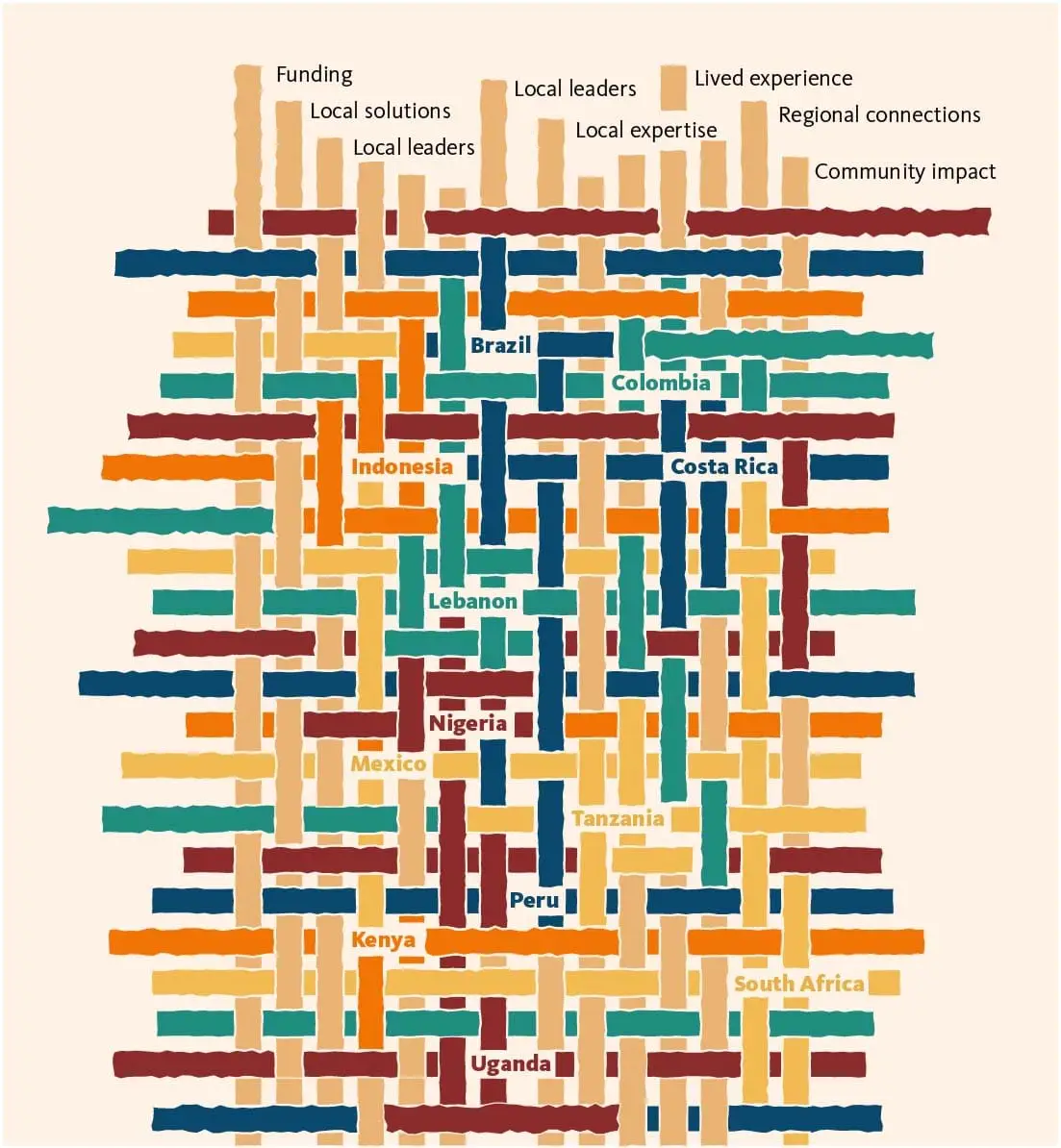 Funding
Local solutions
Local leaders
Local leaders
Local expertise
Lived experience
Regional connections
Community impact

Brazil
Colombia
Indonesia
Costa Rica
Lebanon
Nigeria
Mexico
Tanzania
Peru
Kenya
South Africa
Uganda